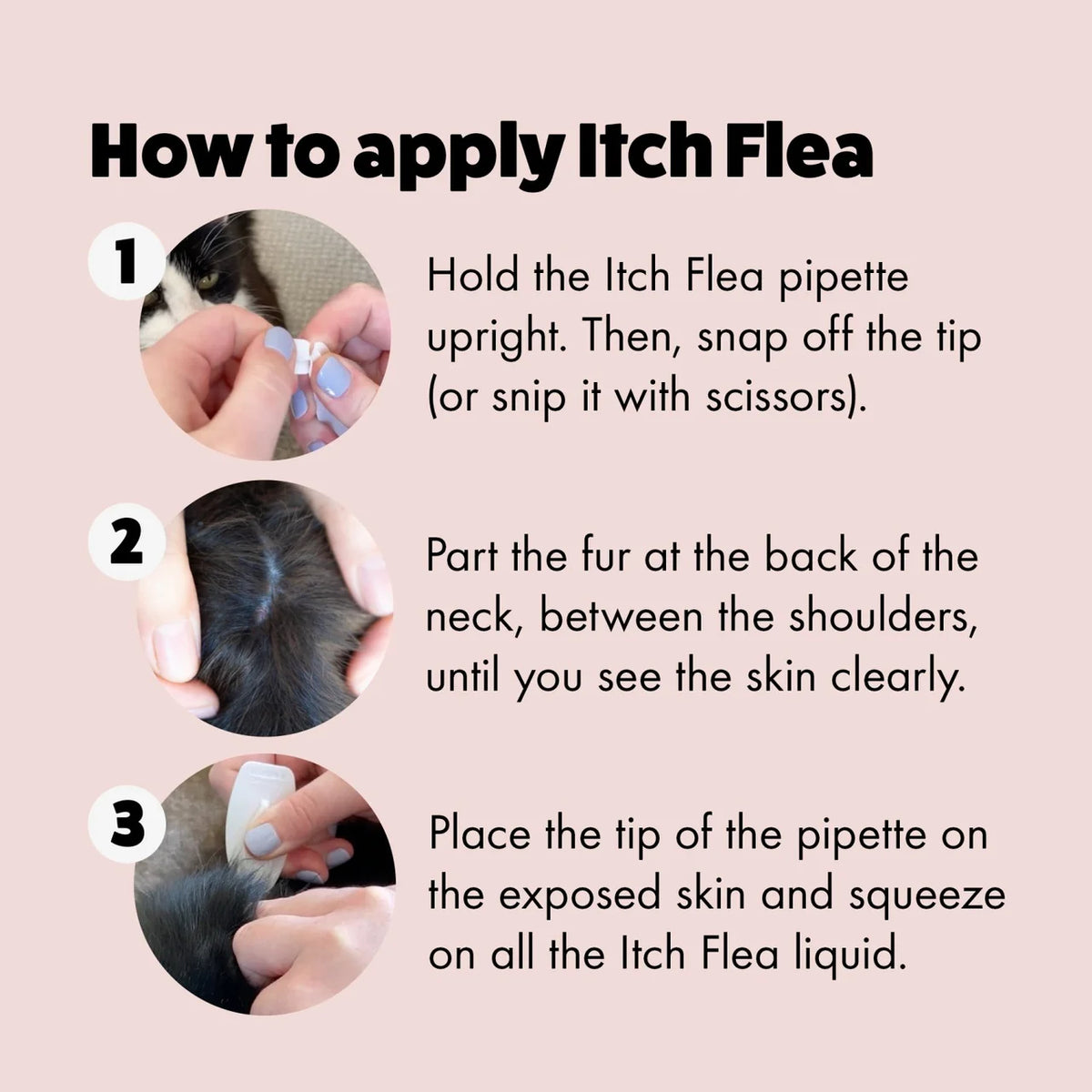 How to apply Itch Flea

1

Hold the Itch Flea pipette upright. Then, snap off the tip (or snip it with scissors).

2

Part the fur at the back of the neck, between the shoulders, until you see the skin clearly.

3

Place the tip of the pipette on the exposed skin and squeeze on all the Itch Flea liquid.